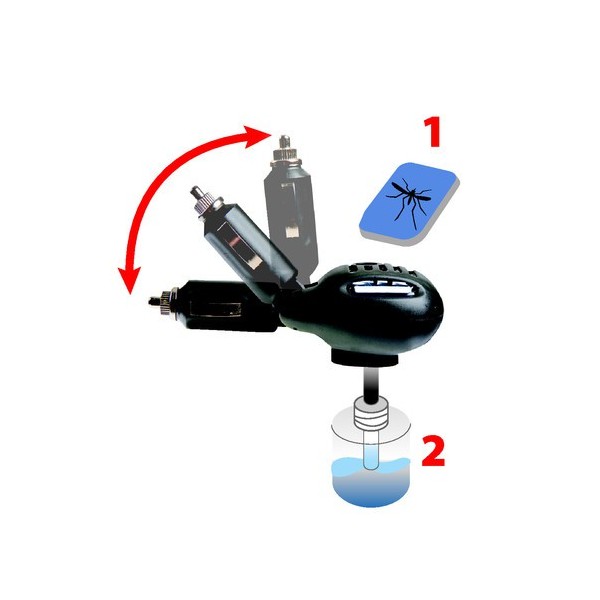 1

2